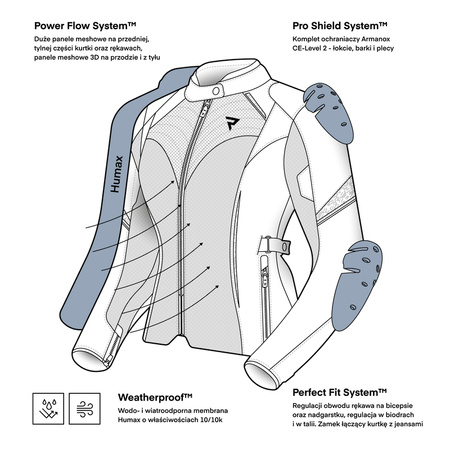 Power Flow System™
Duże panele meshowe na przedniej, tylnej części kurtki oraz rękawach, panele meshowe 3D na przodzie i z tyłu

Pro Shield System™
Komplet ochraniaczy Armanox CE-Level 2 - łokcie, barki i plecy

Humax

Weatherproof™
Wodo- i wiatroodporna membrana Humax o właściwościach 10/10k

Perfect Fit System™
Regulacji obwodu rękawa na bicepsie oraz nadgarstku, regulacja w biodrach i w talii. Zamek łączący kurtkę z jeansami